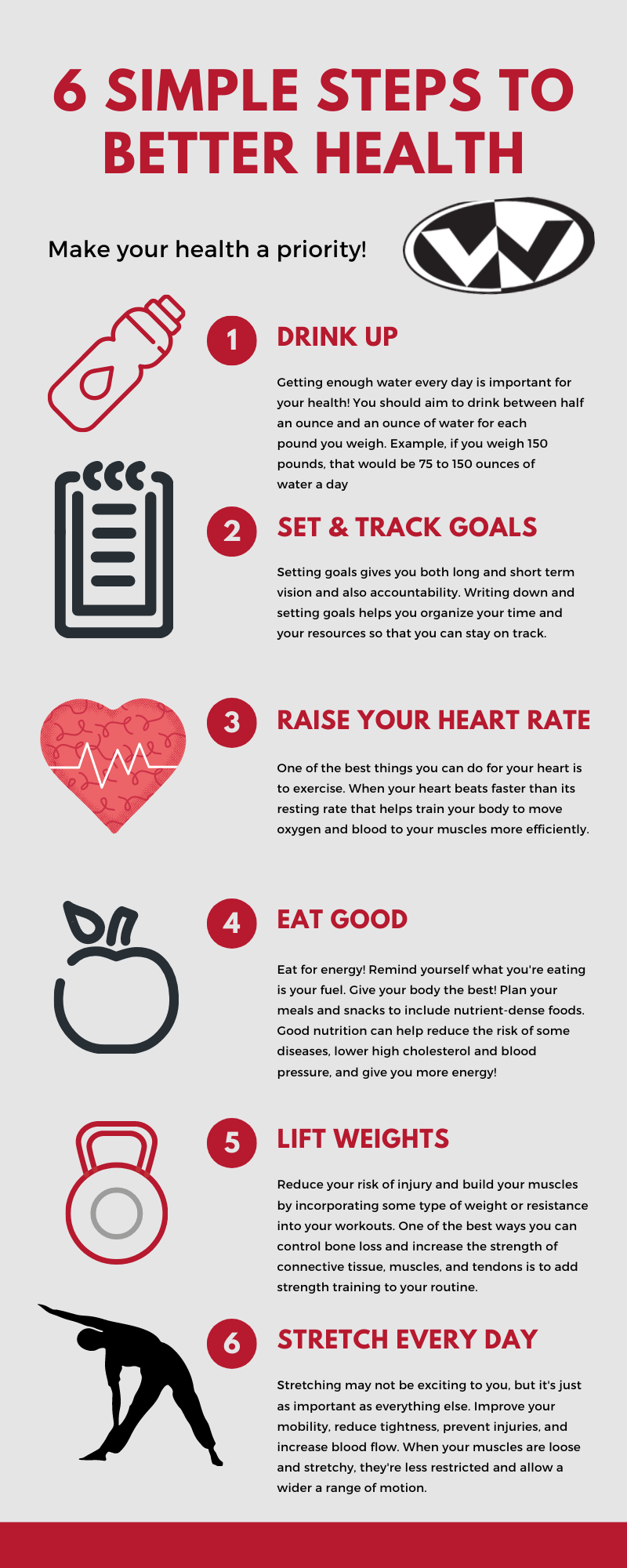 6 SIMPLE STEPS TO BETTER HEALTH

Make your health a priority!

1 DRINK UP

Getting enough water every day is important for your health! You should aim to drink between half an ounce and an ounce of water for each pound you weigh. Example, if you weigh 150 pounds, that would be 75 to 150 ounces of water a day

2 SET & TRACK GOALS

Setting goals gives you both long and short term vision and also accountability. Writing down and setting goals helps you organize your time and your resources so that you can stay on track.

3 RAISE YOUR HEART RATE

One of the best things you can do for your heart is to exercise. When your heart beats faster than its resting rate that helps train your body to move oxygen and blood to your muscles more efficiently.

4 EAT GOOD

Eat for energy! Remind yourself what you're eating is your fuel. Give your body the best! Plan your meals and snacks to include nutrient-dense foods. Good nutrition can help reduce the risk of some diseases, lower high cholesterol and blood pressure, and give you more energy!

5 LIFT WEIGHTS

Reduce your risk of injury and build your muscles by incorporating some type of weight or resistance into your workouts. One of the best ways you can control bone loss and increase the strength of connective tissue, muscles, and tendons is to add strength training to your routine.

6 STRETCH EVERY DAY

Stretching may not be exciting to you, but it's just as important as everything else. Improve your mobility, reduce tightness, prevent injuries, and increase blood flow. When your muscles are loose and stretchy, they're less restricted and allow a wider a range of motion.